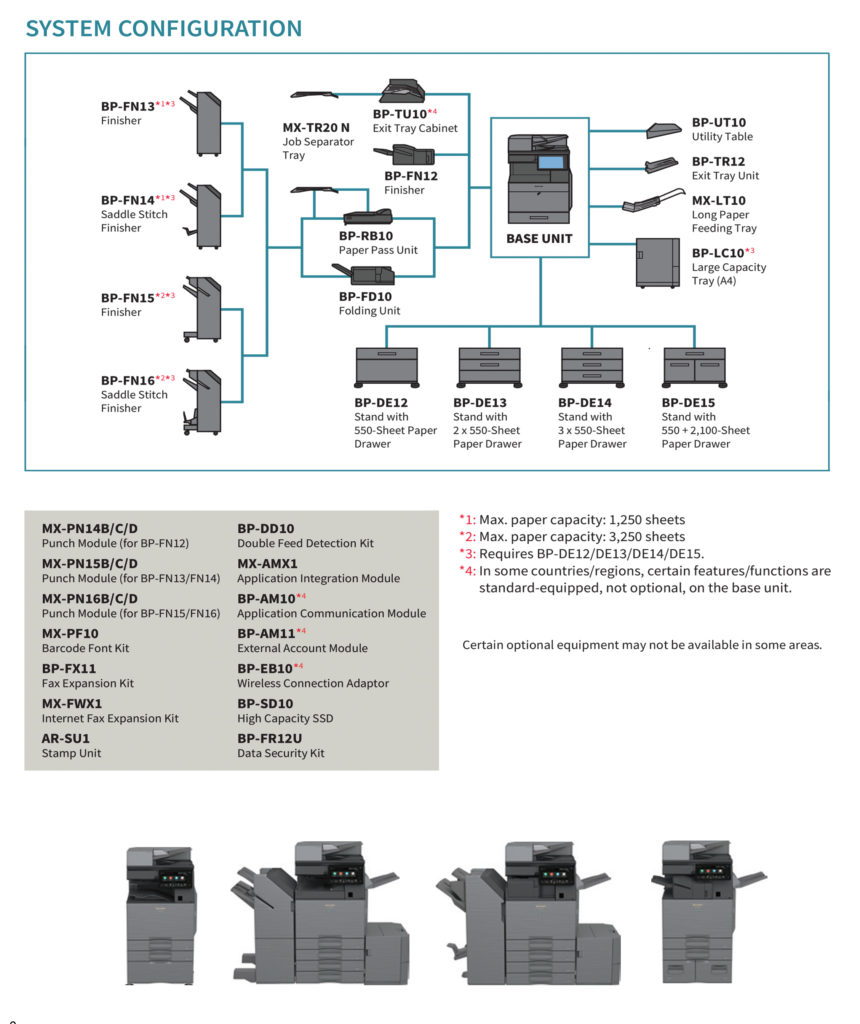 SYSTEM CONFIGURATION

BP-FN13*1*3
Finisher

BP-FN14*1*3
Saddle Stitch Finisher

BP-FN15*2*3
Finisher

BP-FN16*2*3
Saddle Stitch Finisher

MX-TR20 N
Job Separator Tray

BP-TU10*4
Exit Tray Cabinet

BP-FN12
Finisher

BP-RB10
Paper Pass Unit

BP-FD10
Folding Unit

BASE UNIT

BP-UT10
Utility Table

BP-TR12
Exit Tray Unit

MX-LT10
Long Paper Feeding Tray

BP-LC10*3
Large Capacity Tray (A4)

BP-DE12
Stand with 550-Sheet Paper Drawer

BP-DE13
Stand with 2 x 550-Sheet Paper Drawer

BP-DE14
Stand with 3 x 550-Sheet Paper Drawer

BP-DE15
Stand with 550 + 2,100-Sheet Paper Drawer

MX-PN14B/C/D
Punch Module (for BP-FN12)
MX-PN15B/C/D
Punch Module (for BP-FN13/FN14)
MX-PN16B/C/D
Punch Module (for BP-FN15/FN16)
MX-PF10
Barcode Font Kit
BP-FX11
Fax Expansion Kit
MX-FWX1
Internet Fax Expansion Kit
AR-SU1
Stamp Unit

BP-DD10
Double Feed Detection Kit
MX-AMX1
Application Integration Module
BP-AM10*4
Application Communication Module
BP-AM11*4
External Account Module
BP-EB10*4
Wireless Connection Adaptor
BP-SD10
High Capacity SSD
BP-FR12U
Data Security Kit

*1: Max. paper capacity: 1,250 sheets
*2: Max. paper capacity: 3,250 sheets
*3: Requires BP-DE12/DE13/DE14/DE15.
*4: In some countries/regions, certain features/functions are standard-equipped, not optional, on the base unit.

Certain optional equipment may not be available in some areas.